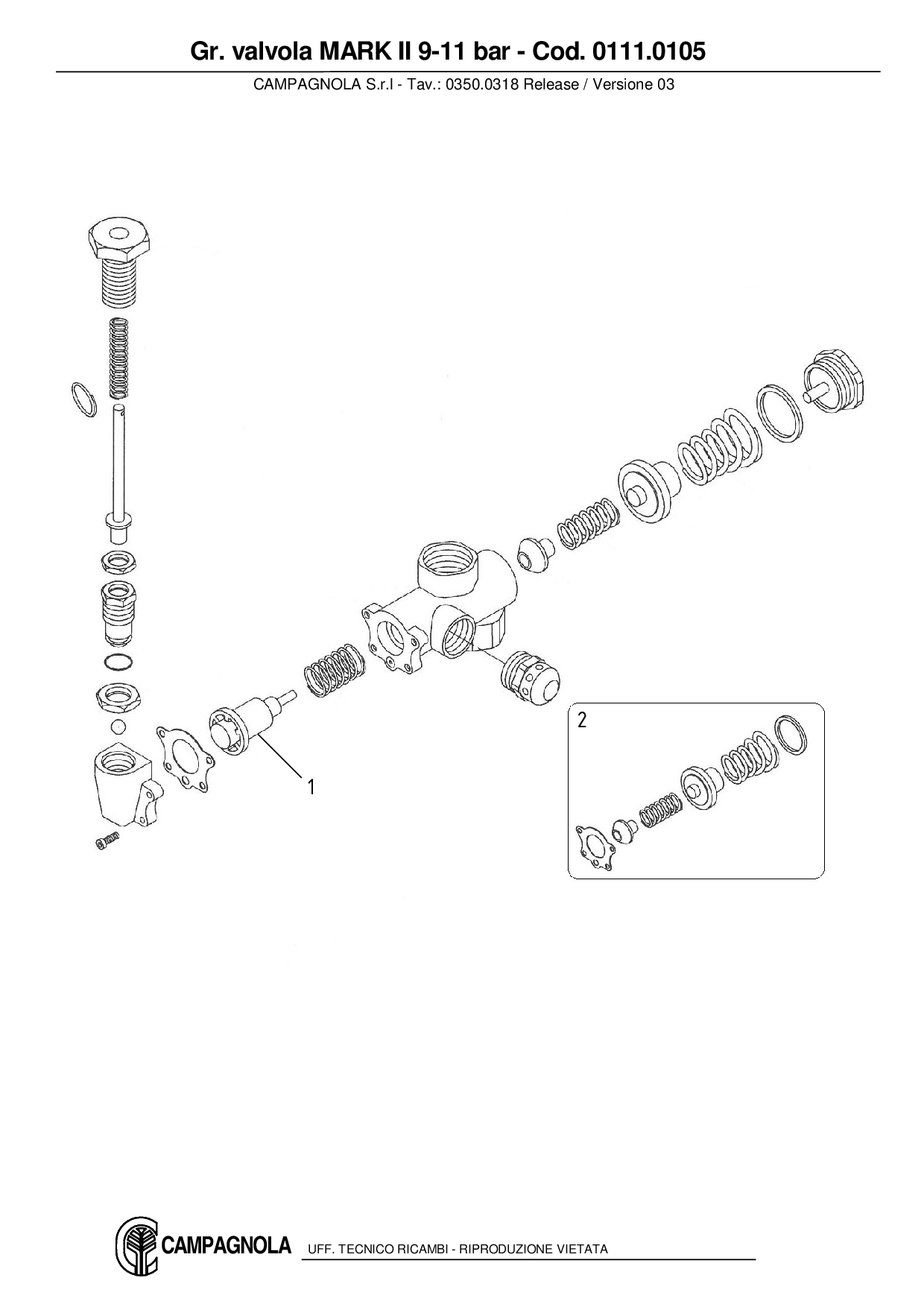 Gr. valvola MARK II 9-11 bar - Cod. 0111.0105

CAMPAGNOLA S.r.l - Tav.: 0350.0318 Release / Versione 03

1

2

CAMPAGNOLA UFF. TECNICO RICAMBI - RIPRODUZIONE VIETATA